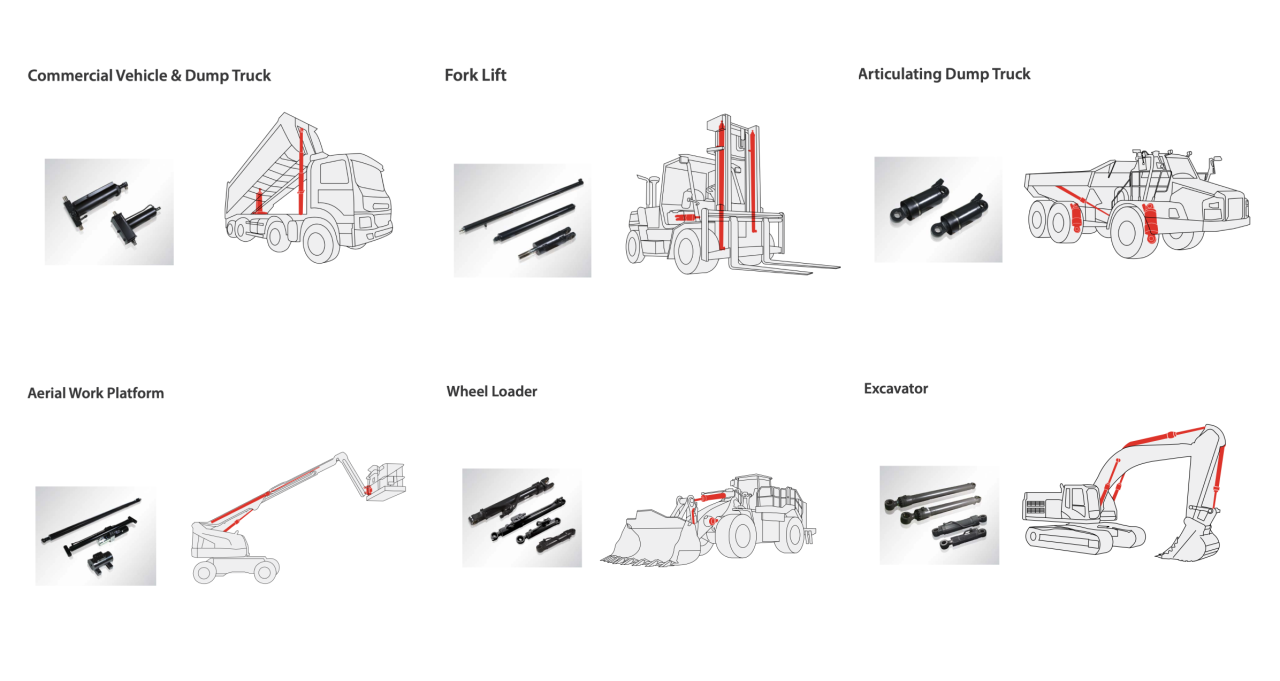 Commercial Vehicle & Dump Truck

Fork Lift

Articulating Dump Truck

Aerial Work Platform

Wheel Loader

Excavator