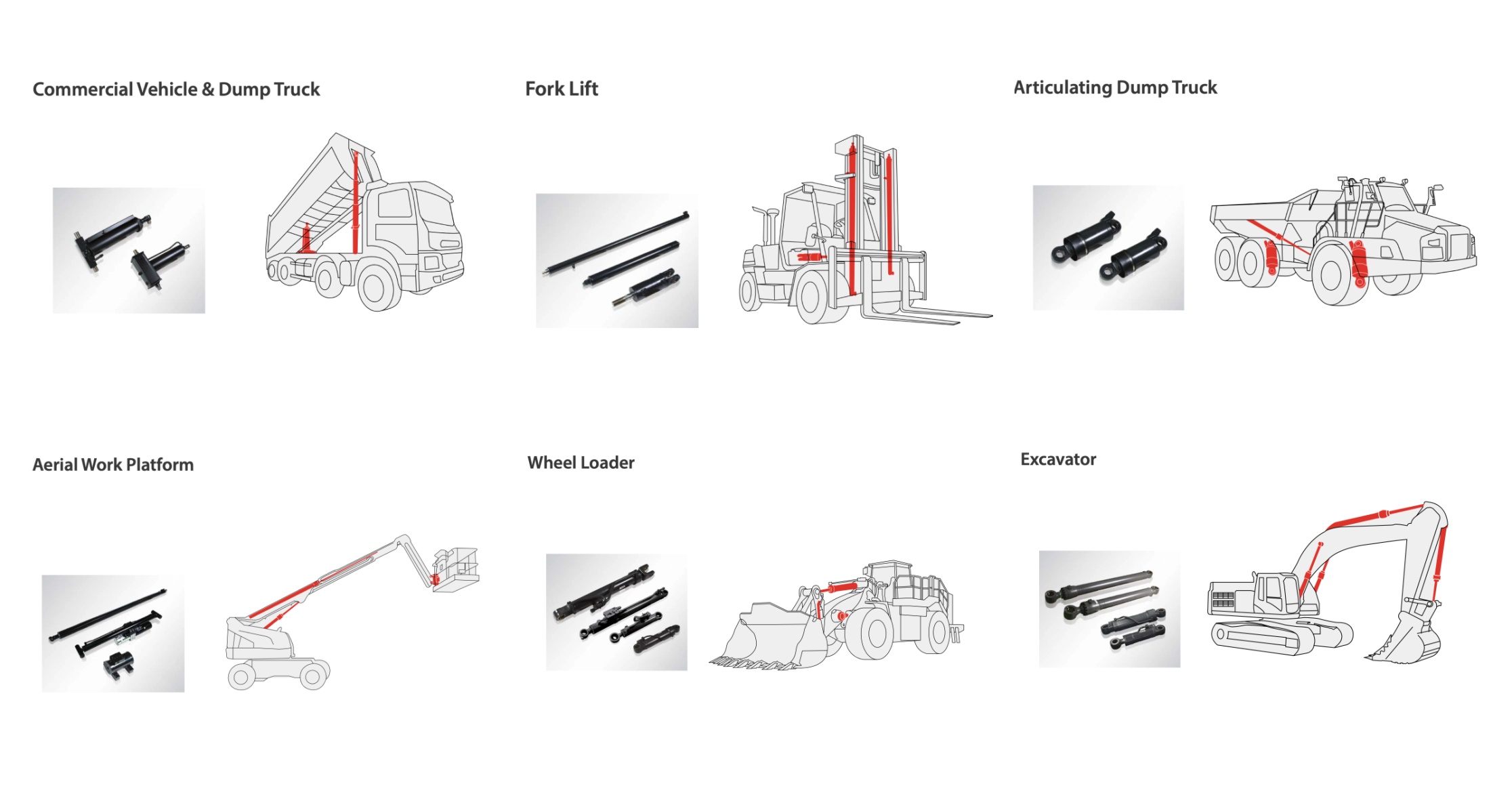 Commercial Vehicle & Dump Truck

Fork Lift

Articulating Dump Truck

Aerial Work Platform

Wheel Loader

Excavator